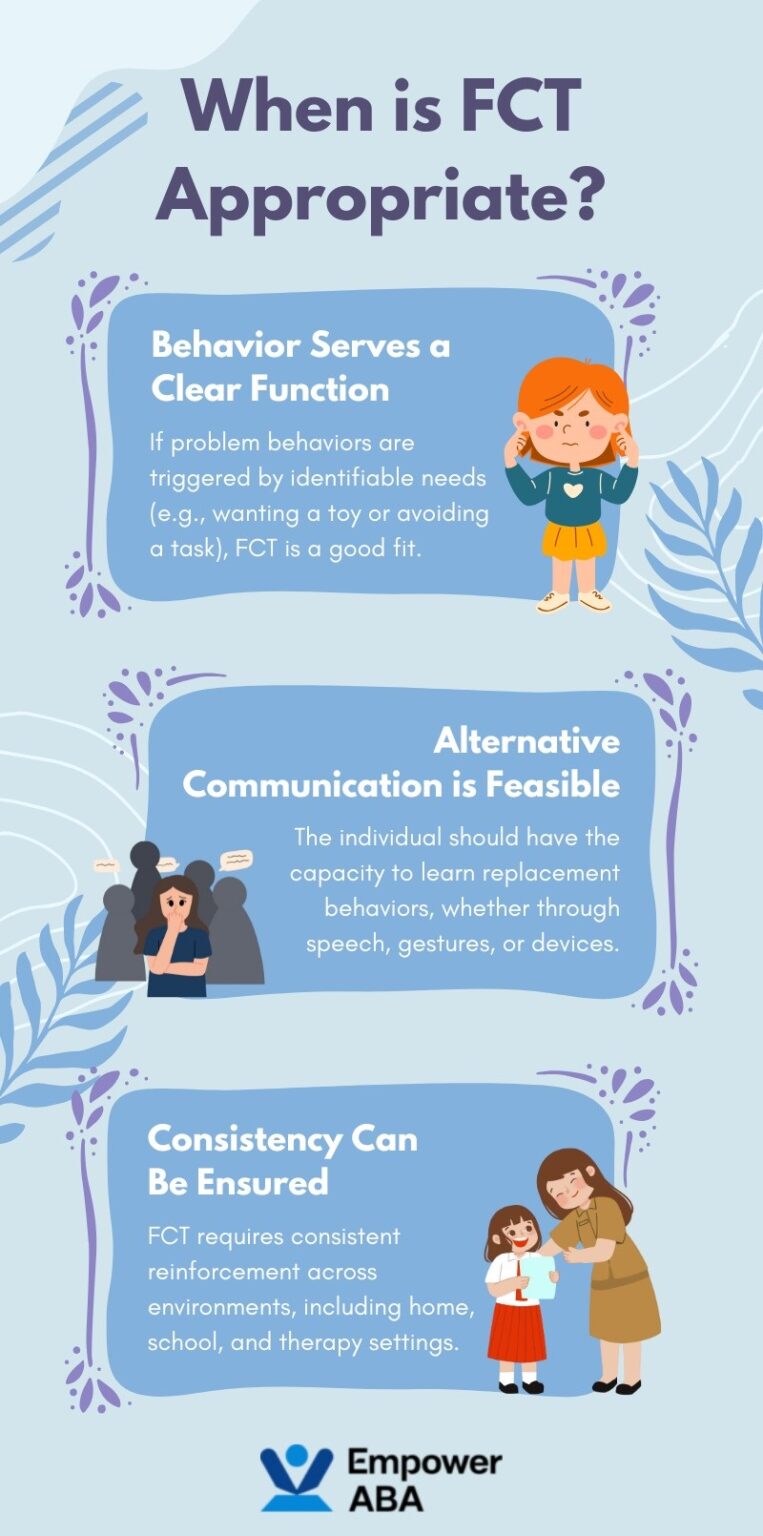 When is FCT Appropriate?

Behavior Serves a Clear Function

If problem behaviors are triggered by identifiable needs (e.g., wanting a toy or avoiding a task), FCT is a good fit.

Alternative Communication is Feasible

The individual should have the capacity to learn replacement behaviors, whether through speech, gestures, or devices.

Consistency Can Be Ensured

FCT requires consistent reinforcement across environments, including home, school, and therapy settings.

Empower ABA